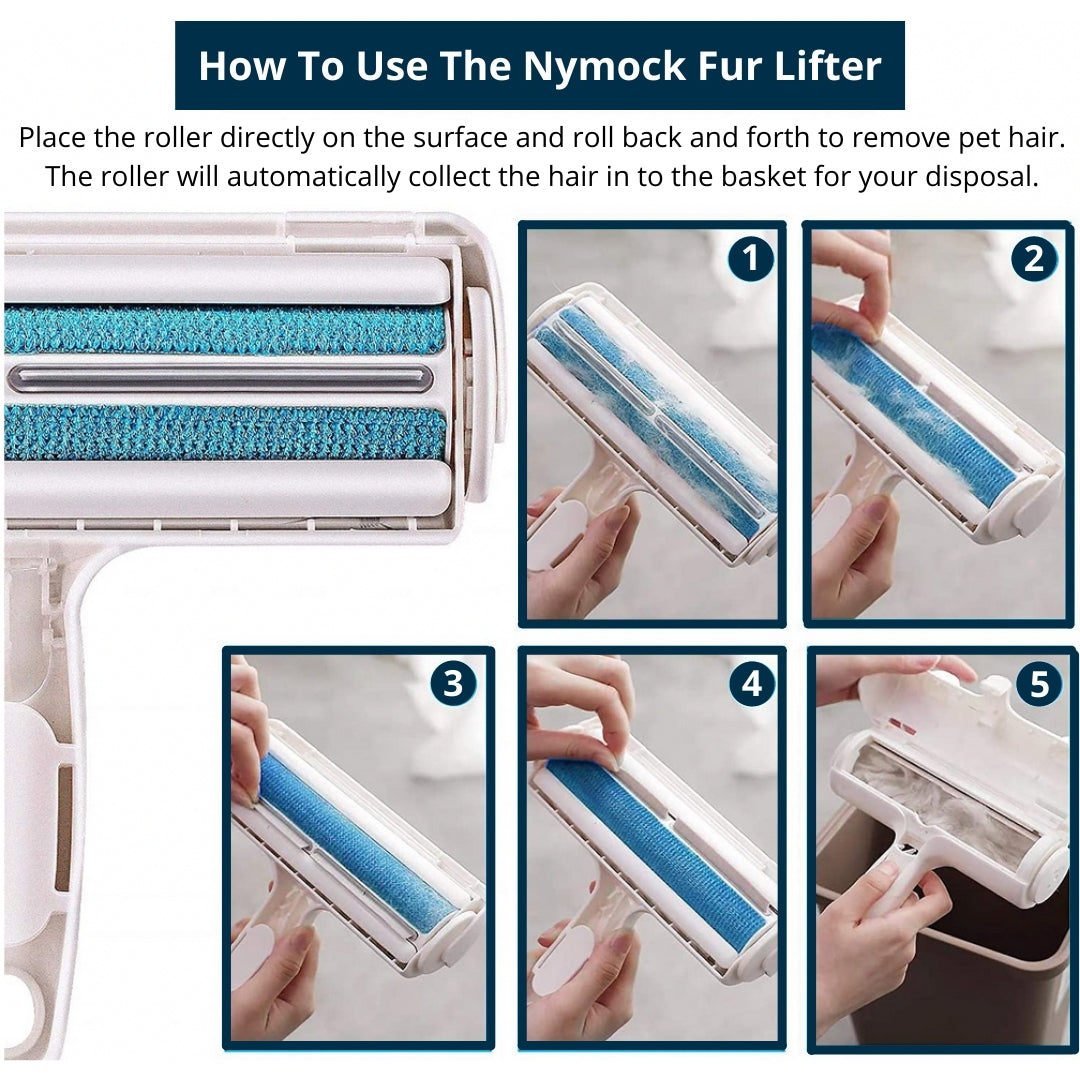 How To Use The Nymock Fur Lifter

Place the roller directly on the surface and roll back and forth to remove pet hair. The roller will automatically collect the hair in to the basket for your disposal.

1

2

3

4

5