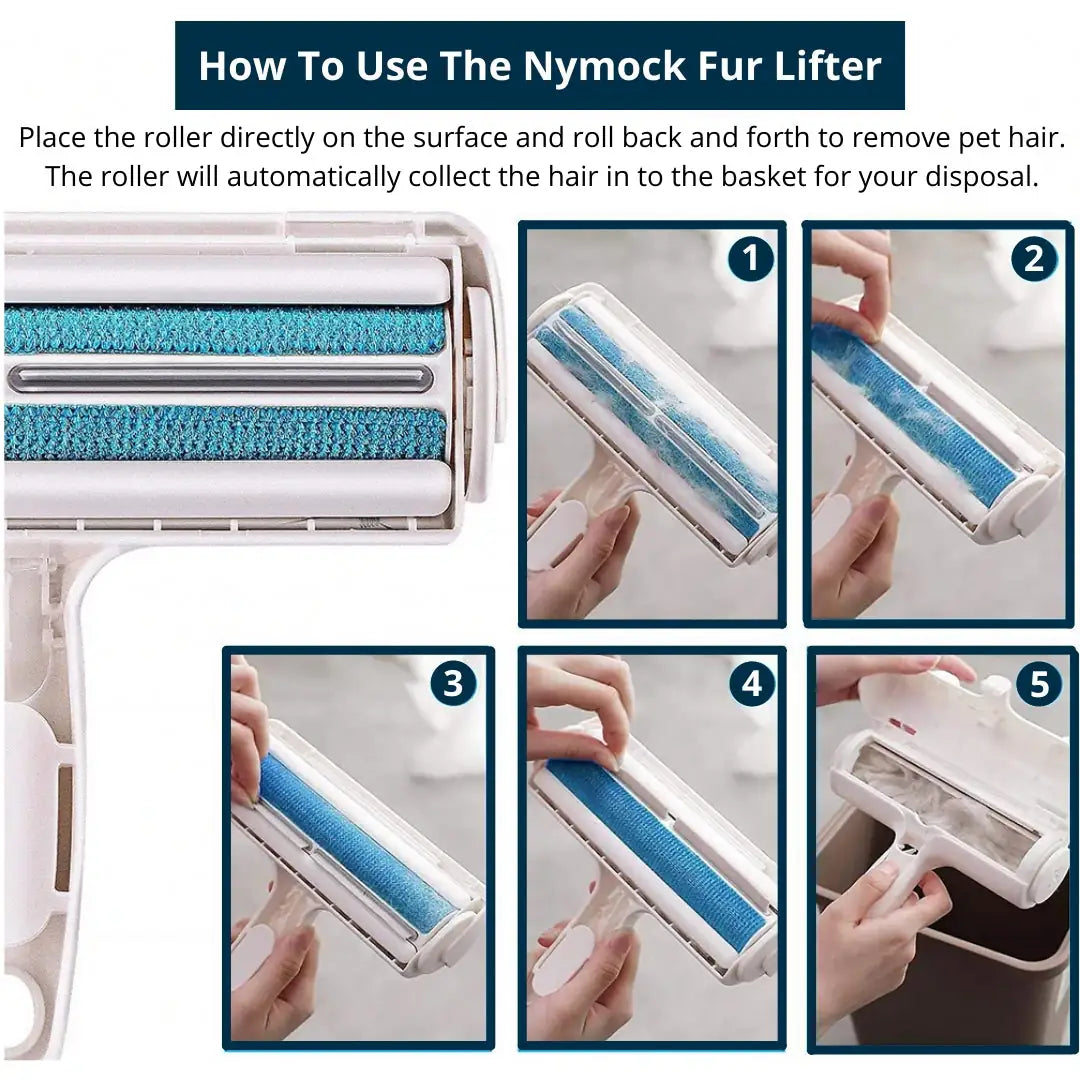 How To Use The Nymock Fur Lifter

Place the roller directly on the surface and roll back and forth to remove pet hair. The roller will automatically collect the hair in to the basket for your disposal.

1

2

3

4

5